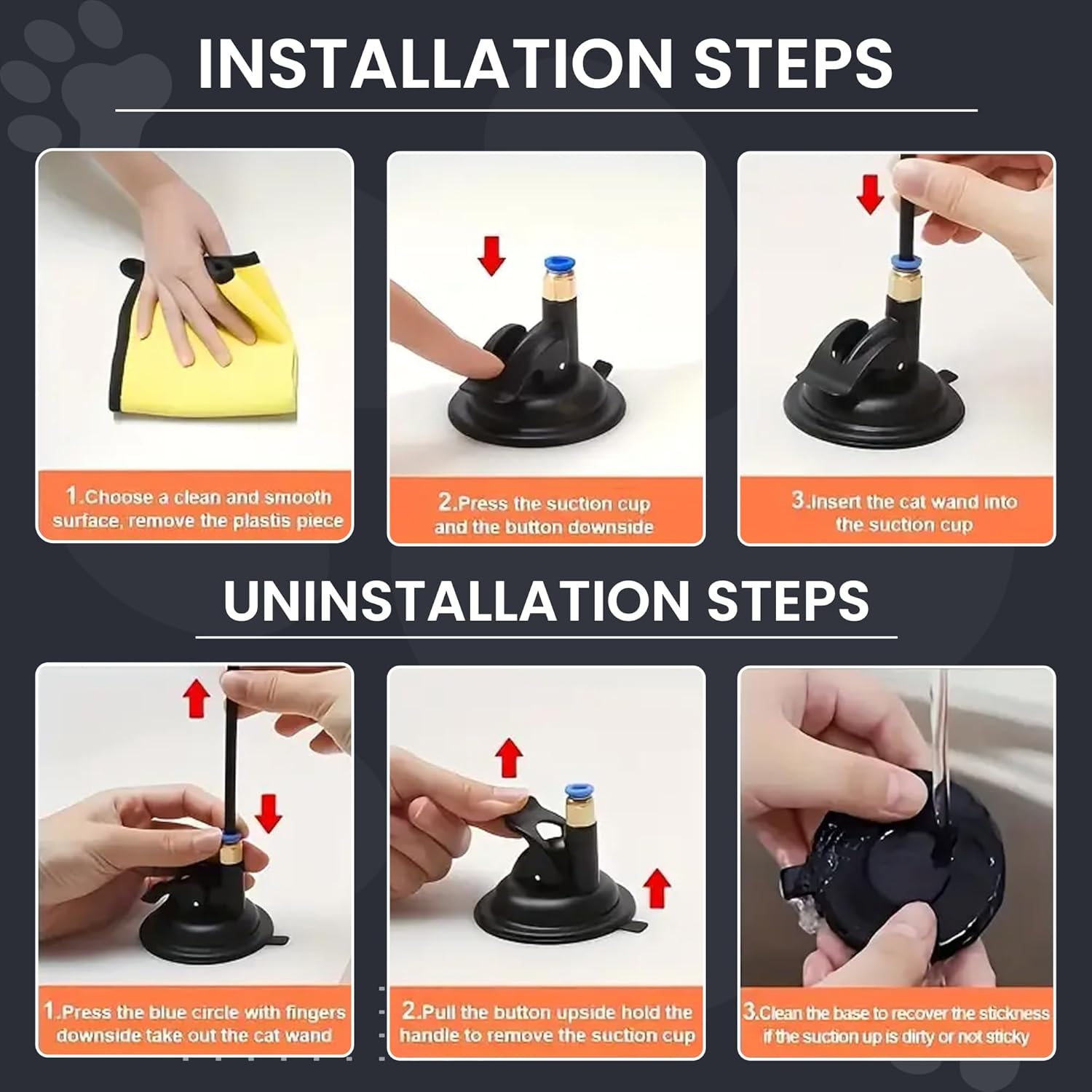 INSTALLATION STEPS

1.Choose a clean and smooth surface, remove the plastis piece

2.Press the suction cup and the button downside

3.Insert the cat wand into the suction cup

UNINSTALLATION STEPS

1.Press the blue circle with fingers downside take out the cat wand

2.Pull the button upside hold the handle to remove the suction cup

3.Clean the base to recover the stickness if the suction up is dirty or not sticky