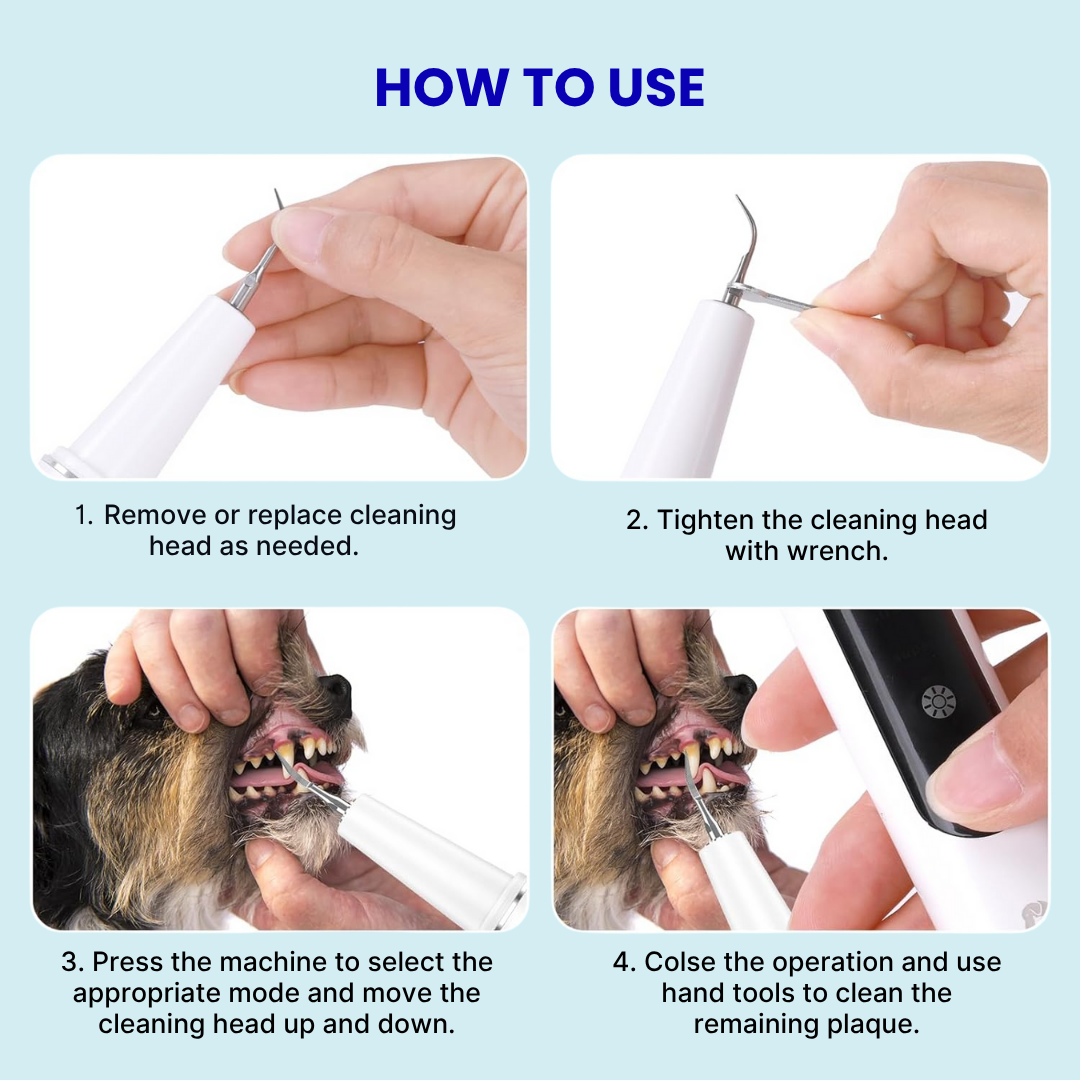 HOW TO USE

1. Remove or replace cleaning head as needed.

2. Tighten the cleaning head with wrench.

3. Press the machine to select the appropriate mode and move the cleaning head up and down.

4. Colse the operation and use hand tools to clean the remaining plaque.